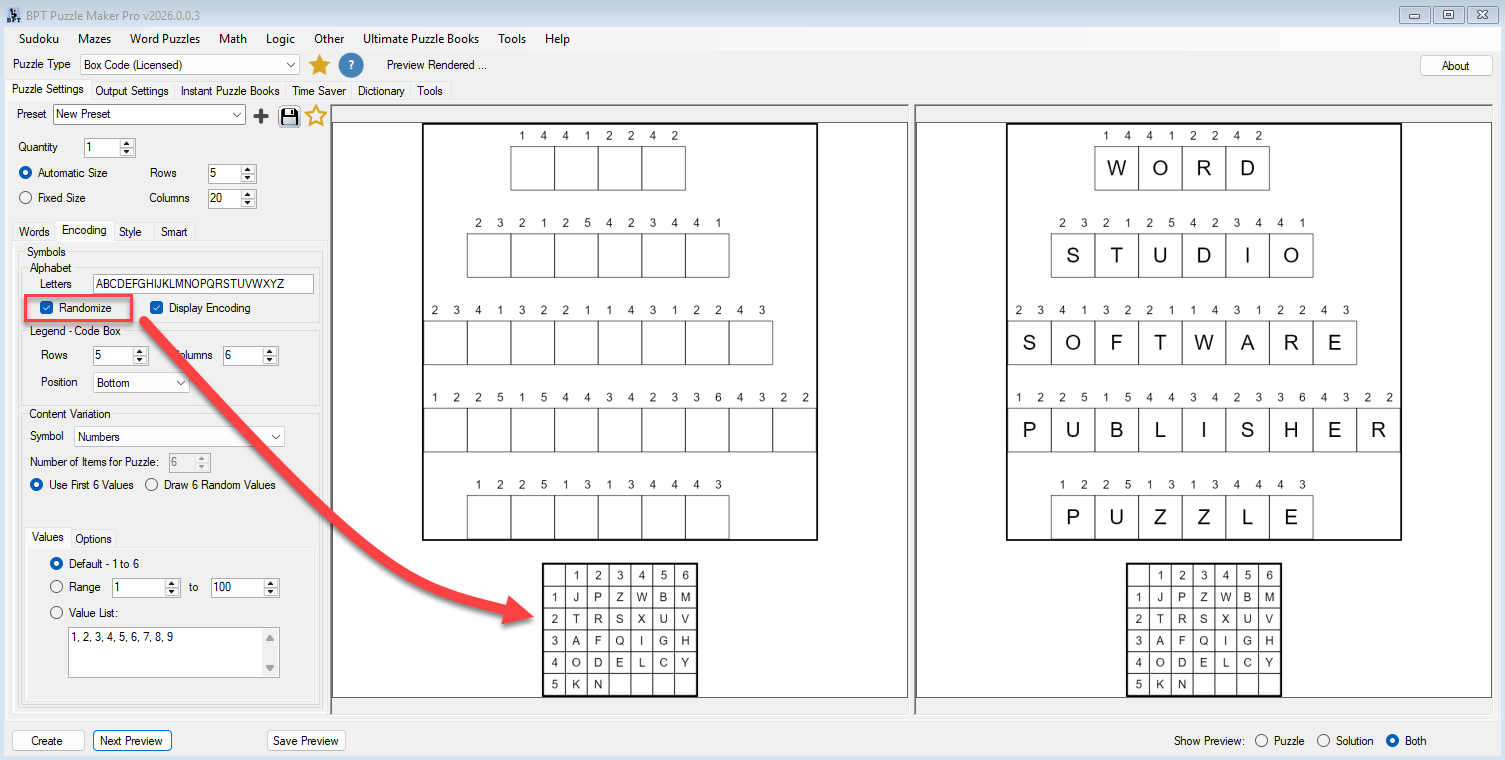 BPT Puzzle Maker Pro v2026.0.0.3

Sudoku Mazes Word Puzzles Math Logic Other Ultimate Puzzle Books Tools Help

Puzzle Type Box Code (Licensed) ? Preview Rendered ... About

Puzzle Settings Output Settings Instant Puzzle Books Time Saver Dictionary Tools

Preset New Preset

Quantity 1

Automatic Size Rows 5

Fixed Size Columns 20

Words Encoding Style Smart

Symbols
Alphabet
Letters ABCDEFGHIJKLMNOPQRSTUVWXYZ
Randomize Display Encoding

Legend - Code Box
Rows 5 Columns 6
Position Bottom

Content Variation
Symbol Numbers
Number of Items for Puzzle: 6
Use First 6 Values Draw 6 Random Values

Values Options
Default - 1 to 6
Range 1 to 100
Value List:
1, 2, 3, 4, 5, 6, 7, 8, 9

1 4 4 1 2 2 4 2

2 3 2 1 2 5 4 2 3 4 4 1

2 3 4 1 3 2 2 1 1 4 3 1 2 2 4 3

1 2 2 5 1 5 4 4 3 4 2 3 3 6 4 3 2 2

1 2 2 5 1 3 1 3 4 4 4 3

| | 1 | 2 | 3 | 4 | 5 | 6 |
|---|---|---|---|---|---|---|
| 1 | J | P | Z | W | B | M |
| 2 | T | R | S | X | U | V |
| 3 | A | F | Q | I | G | H |
| 4 | O | D | E | L | C | Y |
| 5 | K | N | | | | |

1 4 4 1 2 2 4 2
W O R D

2 3 2 1 2 5 4 2 3 4 4 1
S T U D I O

2 3 4 1 3 2 2 1 1 4 3 1 2 2 4 3
S O F T W A R E

1 2 2 5 1 5 4 4 3 4 2 3 3 6 4 3 2 2
P U B L I S H E R

1 2 2 5 1 3 1 3 4 4 4 3
P U Z Z L E

| | 1 | 2 | 3 | 4 | 5 | 6 |
|---|---|---|---|---|---|---|
| 1 | J | P | Z | W | B | M |
| 2 | T | R | S | X | U | V |
| 3 | A | F | Q | I | G | H |
| 4 | O | D | E | L | C | Y |
| 5 | K | N | | | | |

Create Next Preview Save Preview

Show Preview: Puzzle Solution Both