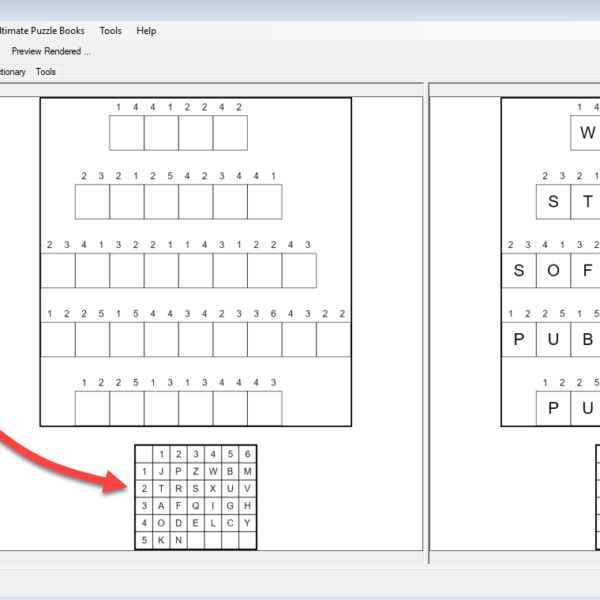 ltimate Puzzle Books   Tools   Help

Preview Rendered ...

tionary   Tools

1 4 4 1 2 2 4 2

2 3 2 1 2 5 4 2 3 4 4 1

2 3 4 1 3 2 2 1 1 4 3 1 2 2 4 3

1 2 2 5 1 5 4 4 3 4 2 3 3 6 4 3 2 2

1 2 2 5 1 3 1 3 4 4 4 3

| | 1 | 2 | 3 | 4 | 5 | 6 |
|---|---|---|---|---|---|---|
| 1 | J | P | Z | W | B | M |
| 2 | T | R | S | X | U | V |
| 3 | A | F | Q | I | G | H |
| 4 | O | D | E | L | C | Y |
| 5 | K | N | | | | |

1 4

W

2 3 2 1

S T

2 3 4 1 3 2

S O F

1 2 2 5 1 5

P U B

1 2 2 5

P U