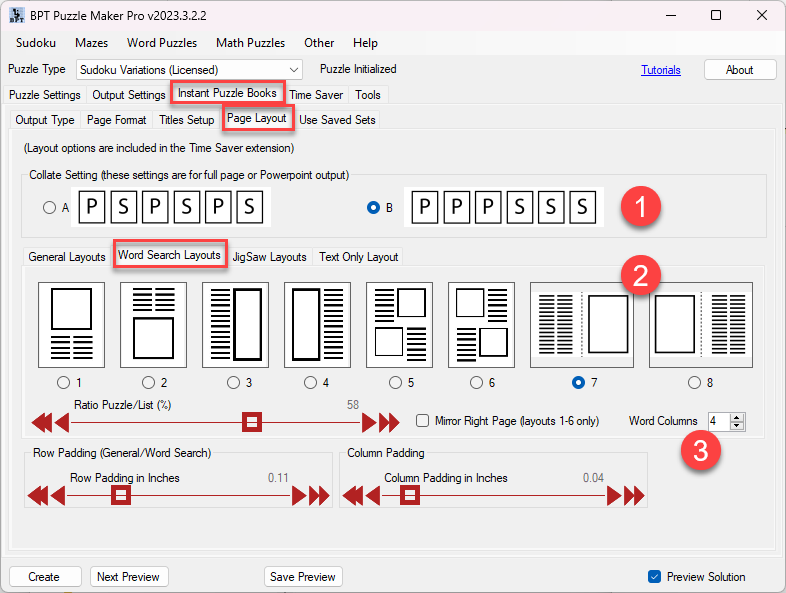 BPT Puzzle Maker Pro v2023.3.2.2

Sudoku Mazes Word Puzzles Math Puzzles Other Help

Puzzle Type Sudoku Variations (Licensed) Puzzle Initialized Tutorials About

Puzzle Settings Output Settings Instant Puzzle Books Time Saver Tools

Output Type Page Format Titles Setup Page Layout Use Saved Sets

(Layout options are included in the Time Saver extension)

Collate Setting (these settings are for full page or Powerpoint output)

A P S P S P S

B P P P S S S

1

General Layouts Word Search Layouts JigSaw Layouts Text Only Layout

2

1 2 3 4 5 6 7 8

Ratio Puzzle/List (%) 58

Mirror Right Page (layouts 1-6 only) Word Columns 4

3

Row Padding (General/Word Search)

Row Padding in Inches 0.11

Column Padding

Column Padding in Inches 0.04

Create Next Preview Save Preview Preview Solution