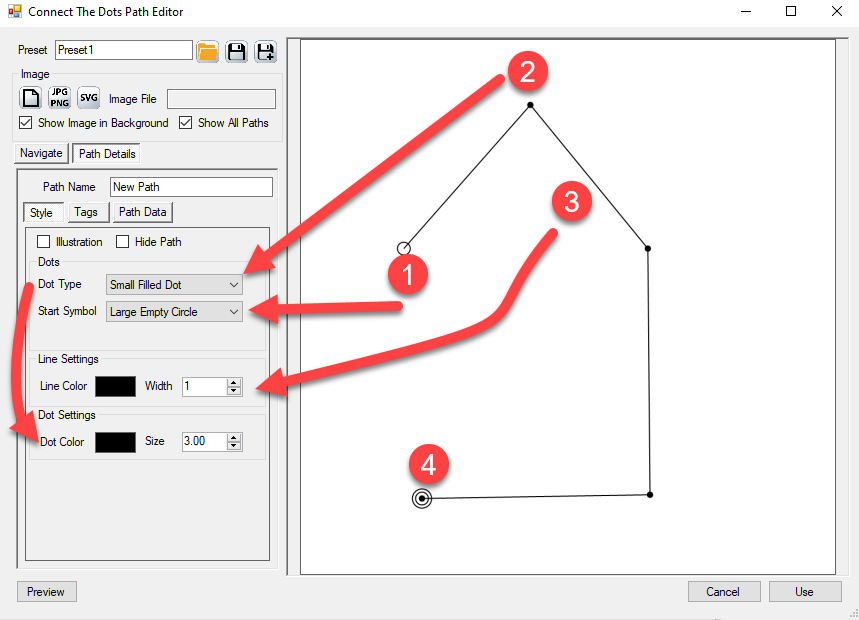 Connect The Dots Path Editor

Preset Preset1

Image

JPG PNG SVG Image File

Show Image in Background Show All Paths

Navigate Path Details

Path Name New Path

Style Tags Path Data

Illustration Hide Path

Dots

Dot Type Small Filled Dot

Start Symbol Large Empty Circle

Line Settings

Line Color Width 1

Dot Settings

Dot Color Size 3.00

2

3

1

4

Preview

Cancel Use