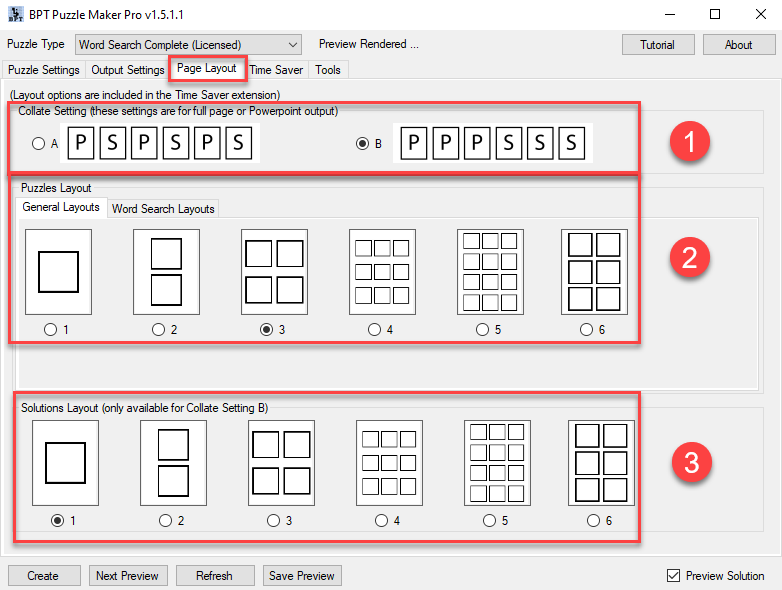 BPT Puzzle Maker Pro v1.5.1.1

Puzzle Type Word Search Complete (Licensed) Preview Rendered ... Tutorial About

Puzzle Settings Output Settings Page Layout Time Saver Tools

(Layout options are included in the Time Saver extension)

Collate Setting (these settings are for full page or Powerpoint output)

A P S P S P S

B P P P S S S

1

Puzzles Layout

General Layouts Word Search Layouts

1 2 3 4 5 6

2

Solutions Layout (only available for Collate Setting B)

1 2 3 4 5 6

3

Create Next Preview Refresh Save Preview Preview Solution