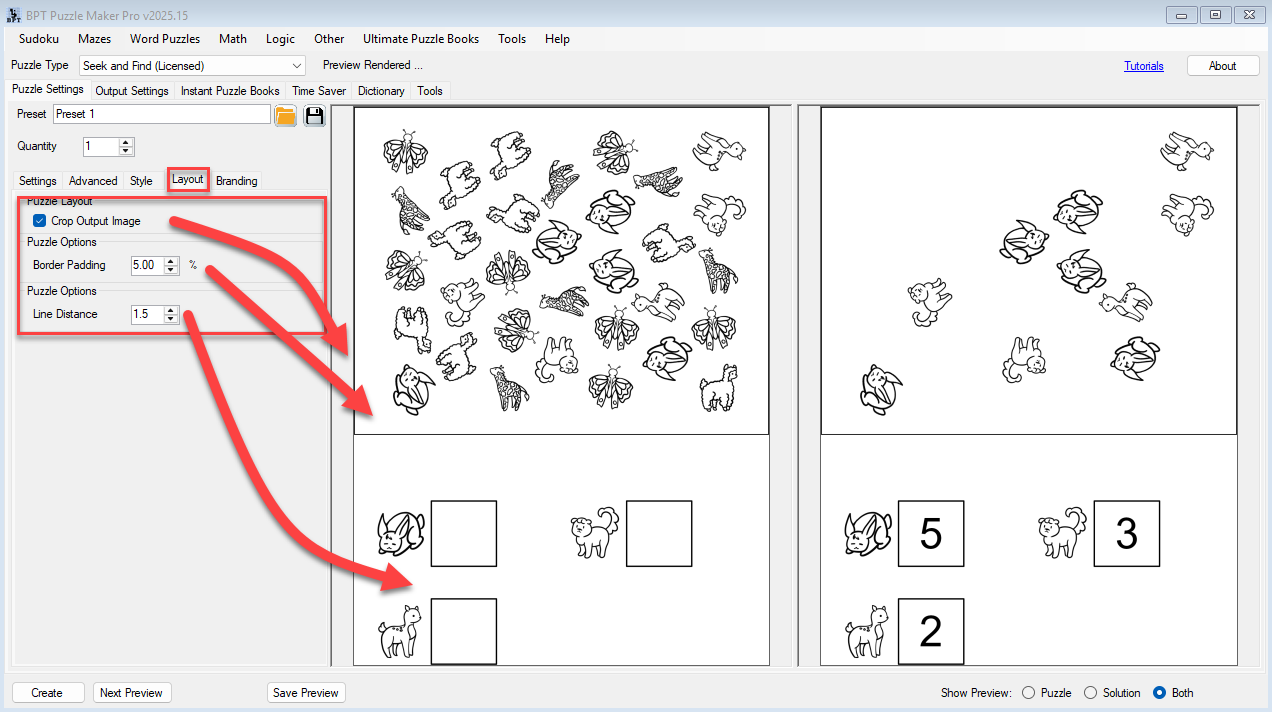 BPT Puzzle Maker Pro v2025.15

Sudoku Mazes Word Puzzles Math Logic Other Ultimate Puzzle Books Tools Help

Puzzle Type Seek and Find (Licensed) Preview Rendered ... Tutorials About

Puzzle Settings Output Settings Instant Puzzle Books Time Saver Dictionary Tools

Preset Preset 1

Quantity 1

Settings Advanced Style Layout Branding

Puzzle Layout
Crop Output Image

Puzzle Options
Border Padding 5.00 %

Puzzle Options
Line Distance 1.5

5

3

2

Create Next Preview Save Preview

Show Preview: Puzzle Solution Both