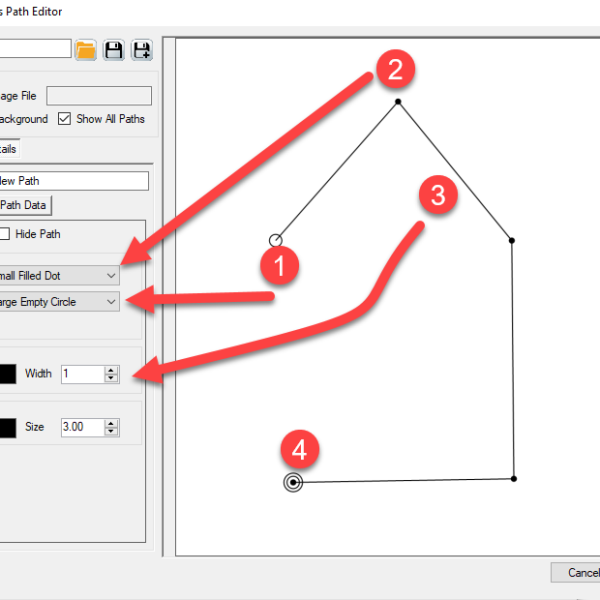 s Path Editor

age File

ackground

Show All Paths

ails

lew Path

Path Data

Hide Path

mall Filled Dot

arge Empty Circle

Width 1

Size 3.00

2

3

1

4

Cancel