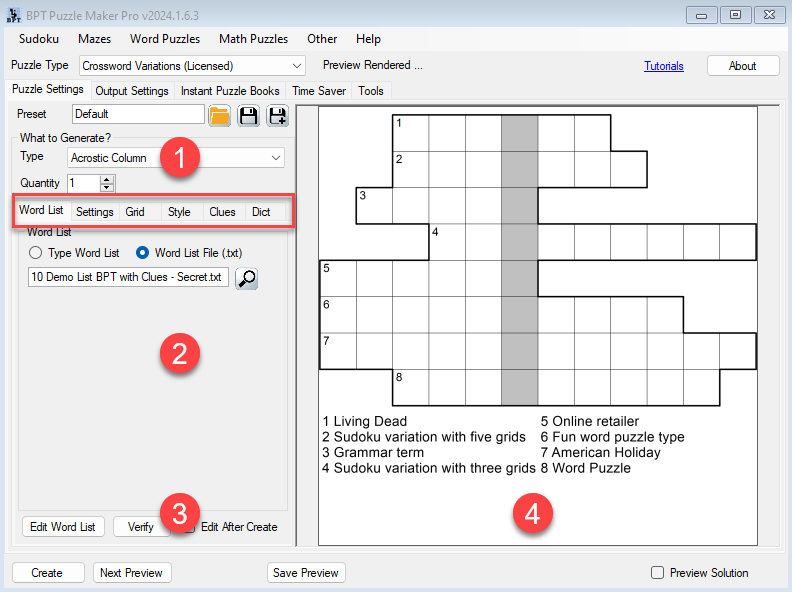 BPT Puzzle Maker Pro v2024.1.6.3

Sudoku Mazes Word Puzzles Math Puzzles Other Help

Puzzle Type Crossword Variations (Licensed) Preview Rendered ... Tutorials About

Puzzle Settings Output Settings Instant Puzzle Books Time Saver Tools

Preset Default

What to Generate?
Type Acrostic Column
1
Quantity 1

Word List Settings Grid Style Clues Dict

Word List
Type Word List Word List File (.txt)
10 Demo List BPT with Clues - Secret.txt

2

3
Edit Word List Verify Edit After Create

1
2
3
4
5
6
7
8

1 Living Dead
2 Sudoku variation with five grids
3 Grammar term
4 Sudoku variation with three grids
5 Online retailer
6 Fun word puzzle type
7 American Holiday
8 Word Puzzle

4

Create Next Preview Save Preview Preview Solution