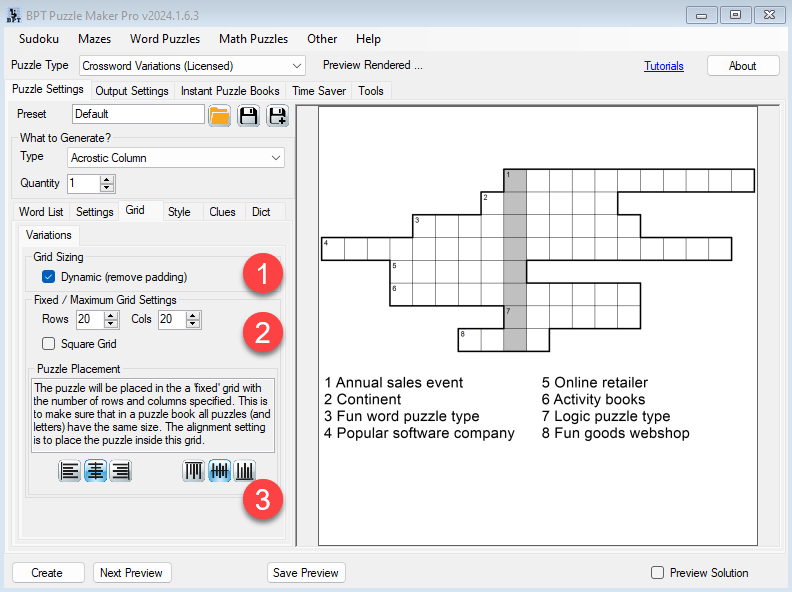 BPT Puzzle Maker Pro v2024.1.6.3

Sudoku Mazes Word Puzzles Math Puzzles Other Help

Puzzle Type Crossword Variations (Licensed) Preview Rendered ... Tutorials About

Puzzle Settings Output Settings Instant Puzzle Books Time Saver Tools

Preset Default

What to Generate?
Type Acrostic Column
Quantity 1

Word List Settings Grid Style Clues Dict

Variations

Grid Sizing
Dynamic (remove padding)

1

Fixed / Maximum Grid Settings
Rows 20 Cols 20
Square Grid

2

Puzzle Placement
The puzzle will be placed in the a 'fixed' grid with the number of rows and columns specified. This is to make sure that in a puzzle book all puzzles (and letters) have the same size. The alignment setting is to place the puzzle inside this grid.

3

1
2
3
4
5
6
7
8

1 Annual sales event
2 Continent
3 Fun word puzzle type
4 Popular software company

5 Online retailer
6 Activity books
7 Logic puzzle type
8 Fun goods webshop

Create Next Preview Save Preview Preview Solution